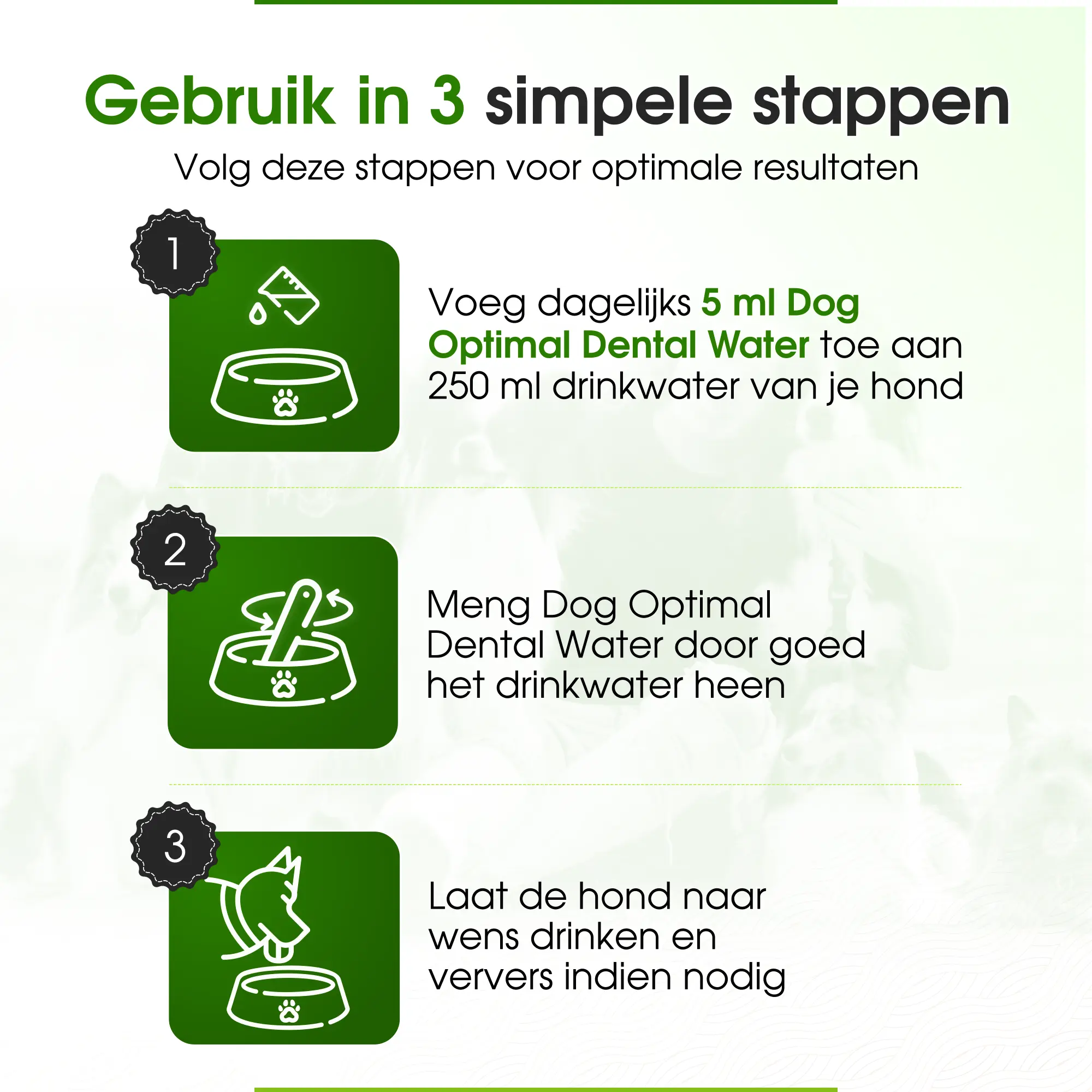 Gebruik in 3 simpele stappen

Volg deze stappen voor optimale resultaten

1

Voeg dagelijks 5 ml Dog Optimal Dental Water toe aan 250 ml drinkwater van je hond

2

Meng Dog Optimal Dental Water door goed het drinkwater heen

3

Laat de hond naar wens drinken en ververs indien nodig