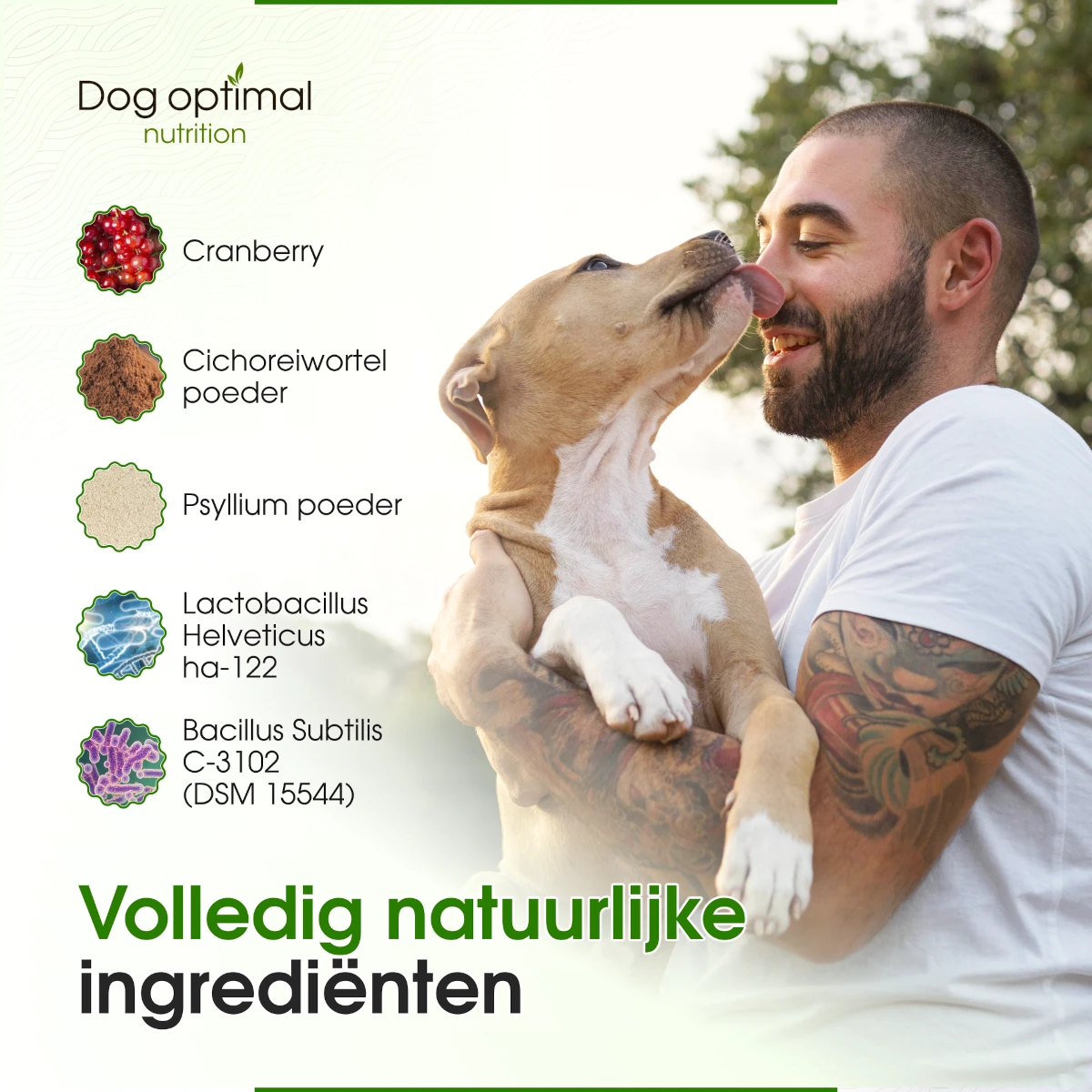 Dog optimal
nutrition

Cranberry

Cichoreiwortel poeder

Psyllium poeder

Lactobacillus Helveticus ha-122

Bacillus Subtilis C-3102 (DSM 15544)

Volledig natuurlijke ingrediënten