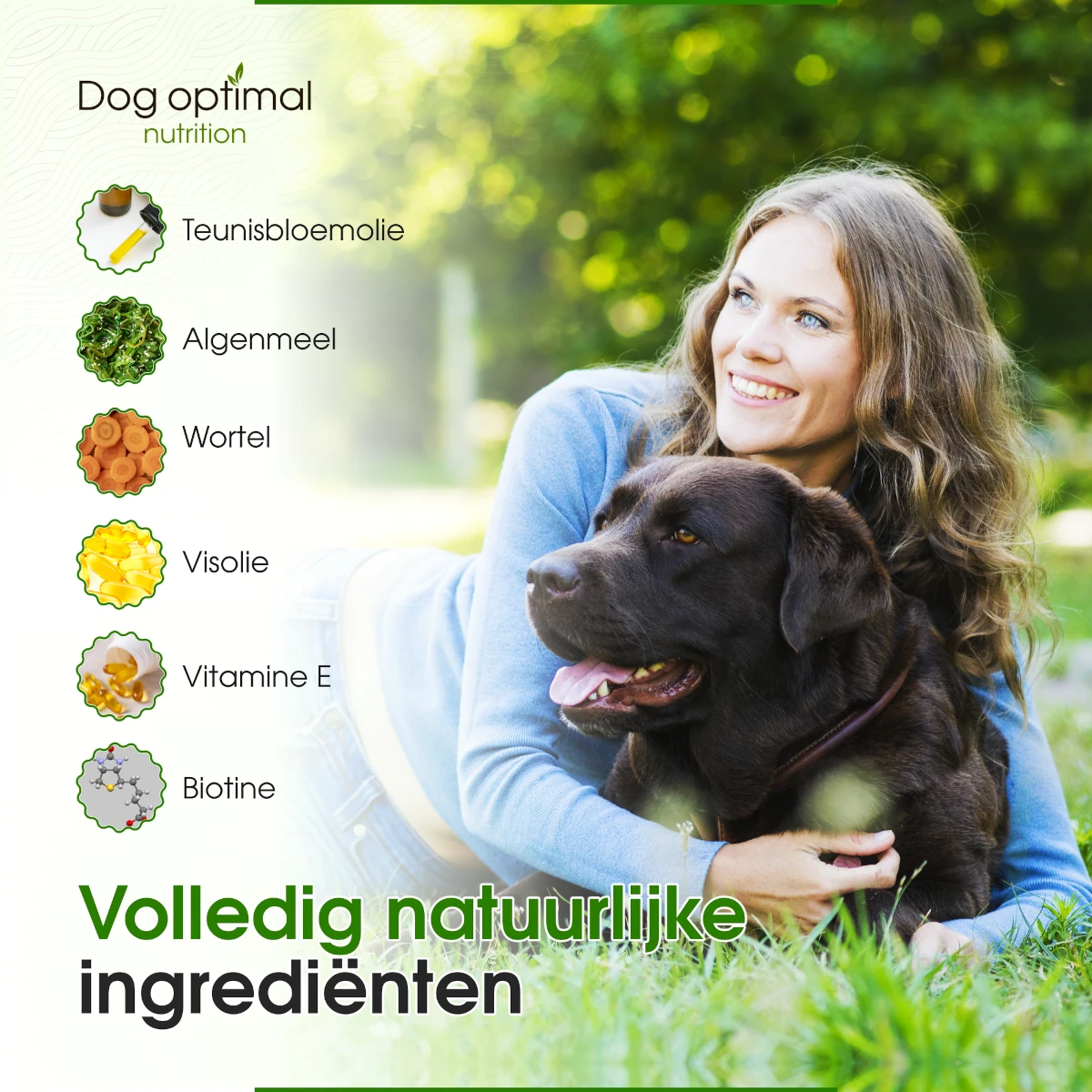 Dog optimal
nutrition

Teunisbloemolie

Algenmeel

Wortel

Visolie

Vitamine E

Biotine

Volledig natuurlijke ingrediënten