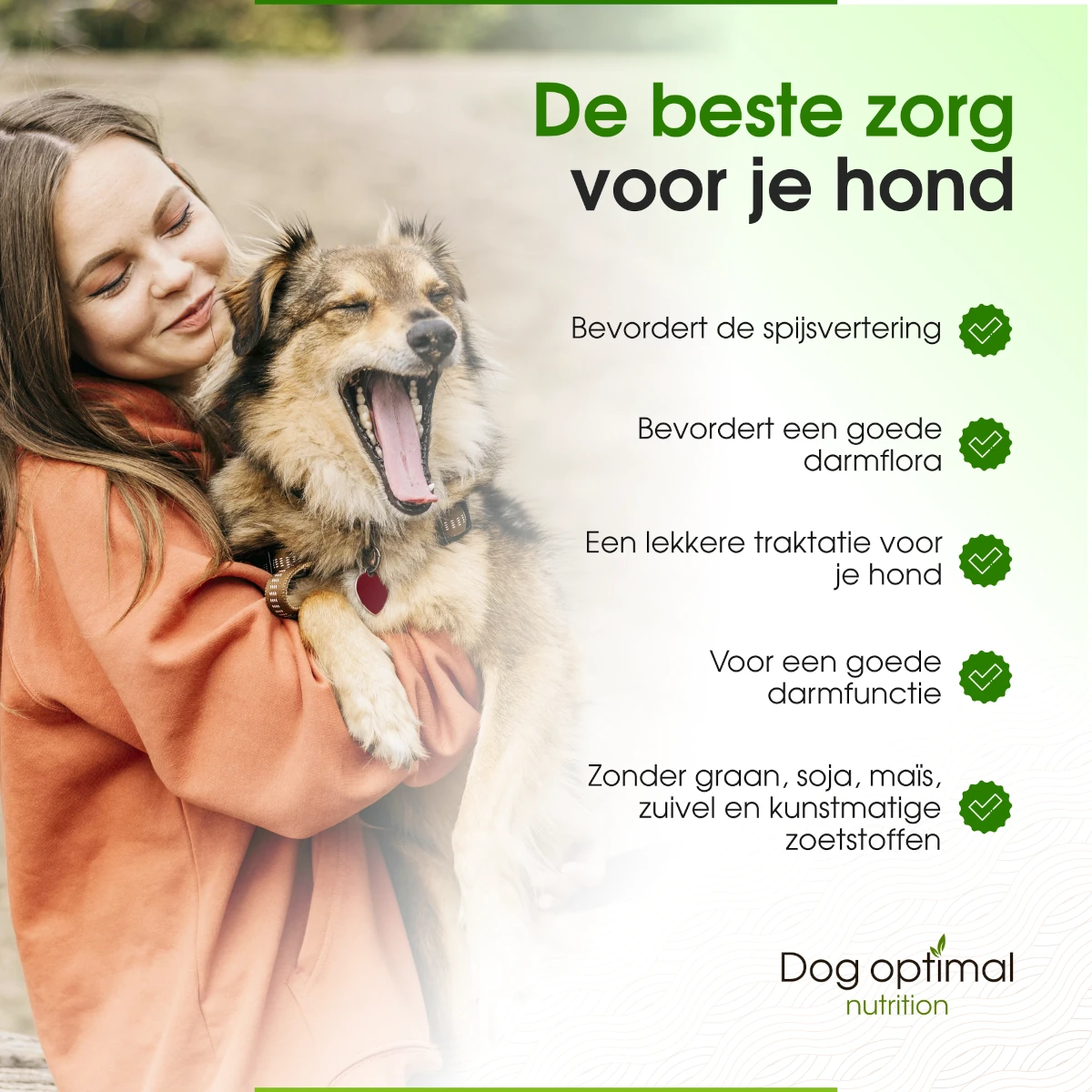 De beste zorg voor je hond

Bevordert de spijsvertering

Bevordert een goede darmflora

Een lekkere traktatie voor je hond

Voor een goede darmfunctie

Zonder graan, soja, maïs, zuivel en kunstmatige zoetstoffen

Dog optimal nutrition