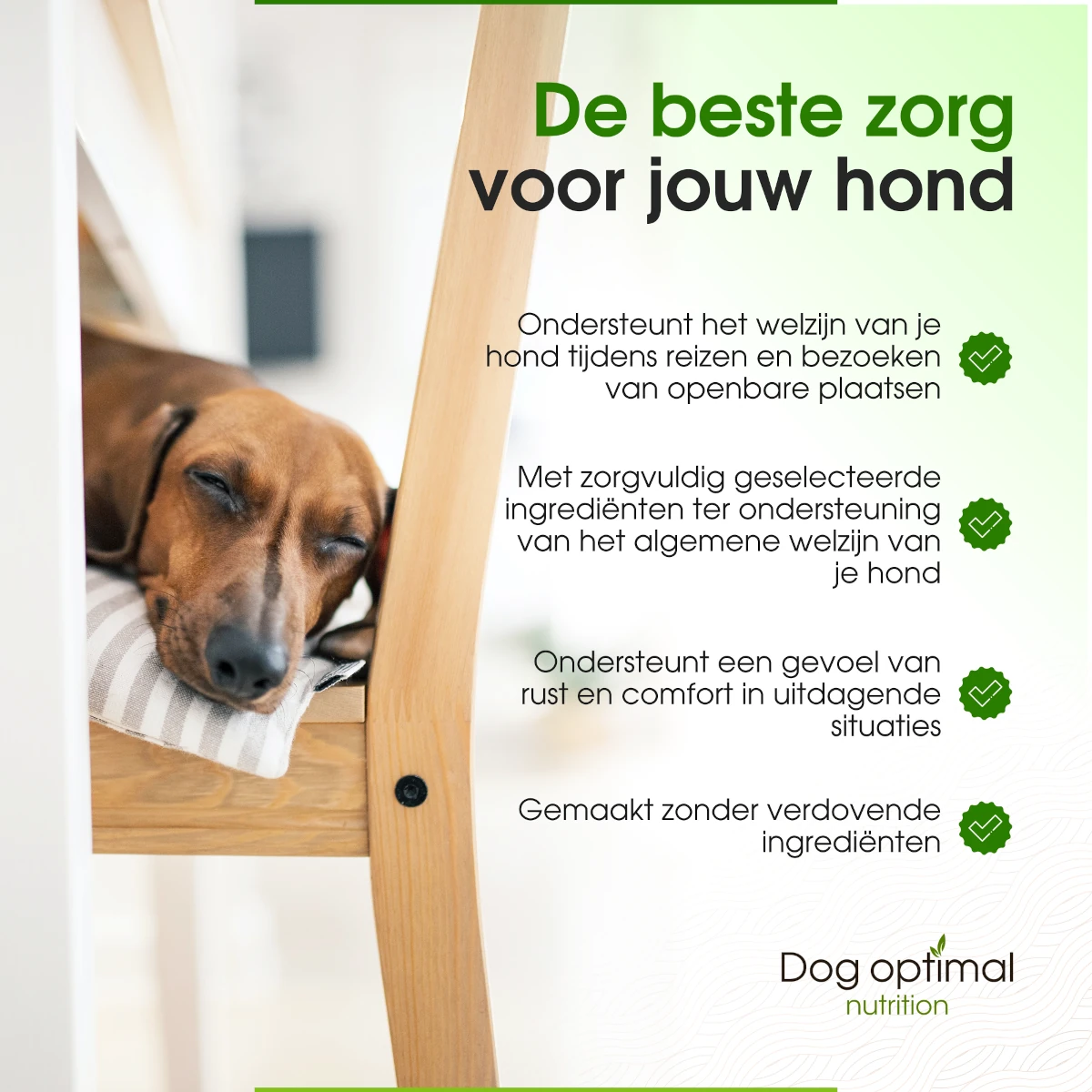 De beste zorg voor jouw hond

Ondersteunt het welzijn van je hond tijdens reizen en bezoeken van openbare plaatsen

Met zorgvuldig geselecteerde ingrediënten ter ondersteuning van het algemene welzijn van je hond

Ondersteunt een gevoel van rust en comfort in uitdagende situaties

Gemaakt zonder verdovende ingrediënten

Dog optimal nutrition