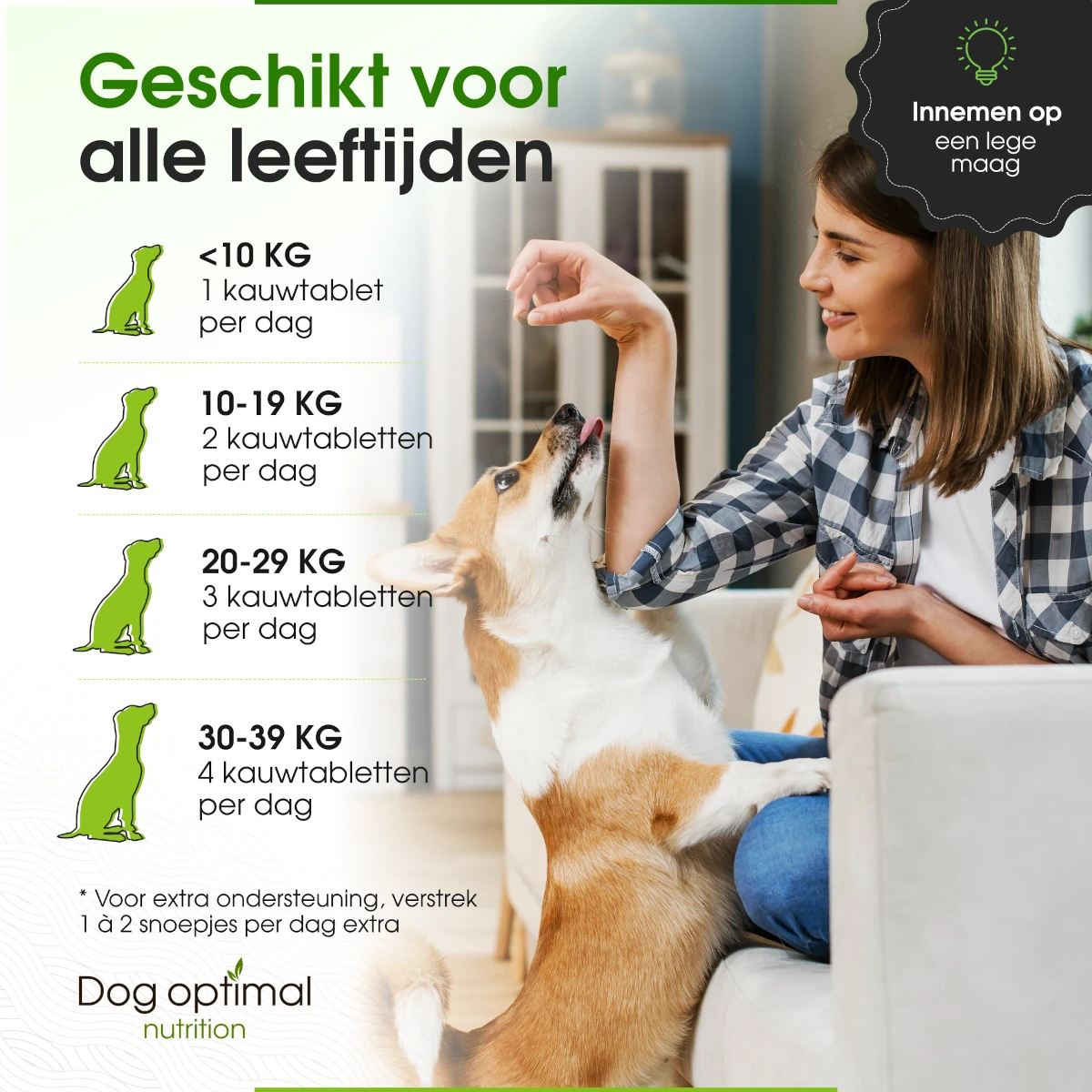 Geschikt voor alle leeftijden

Innemen op een lege maag

<10 KG
1 kauwtablet per dag

10-19 KG
2 kauwtabletten per dag

20-29 KG
3 kauwtabletten per dag

30-39 KG
4 kauwtabletten per dag

* Voor extra ondersteuning, verstrek 1 à 2 snoepjes per dag extra

Dog optimal nutrition